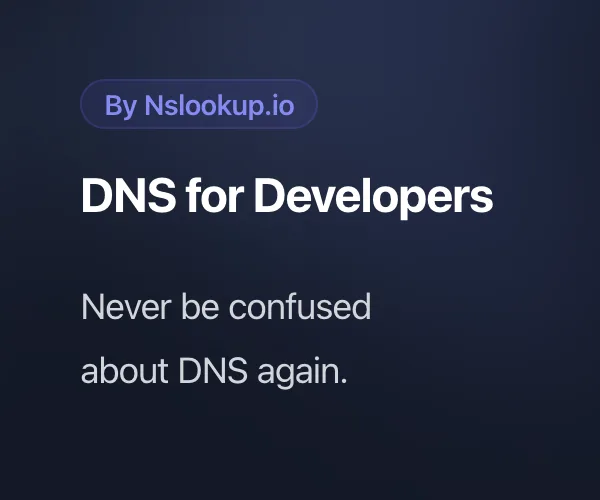 By Nslookup.io

DNS for Developers

Never be confused about DNS again.